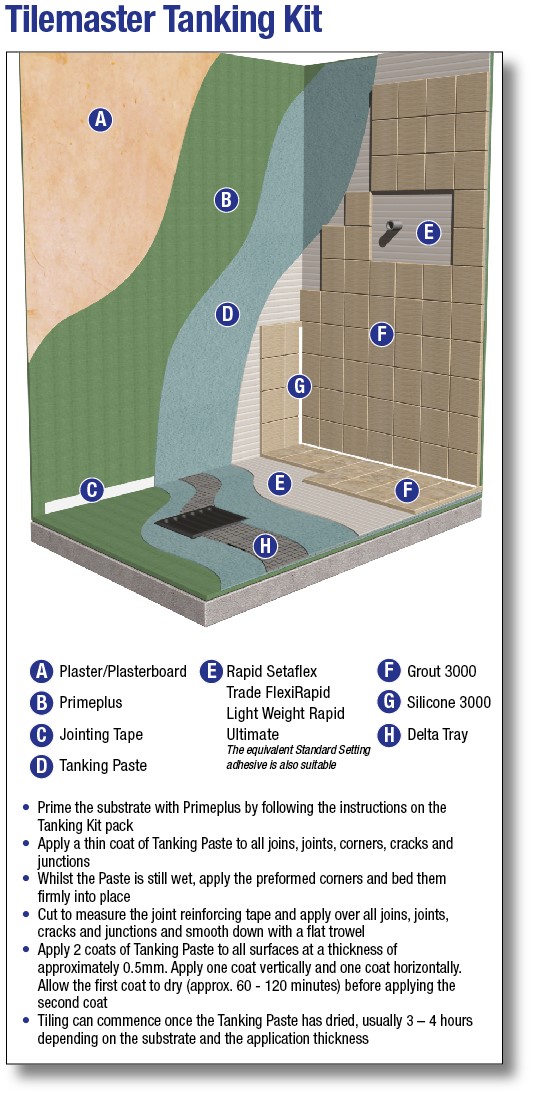 Tilemaster Tanking Kit

A

B

E

D

F

G

C

E

F

H

A Plaster/Plasterboard

B Primeplus

C Jointing Tape

D Tanking Paste

E Rapid Setaflex
Trade FlexiRapid
Light Weight Rapid
Ultimate
The equivalent Standard Setting adhesive is also suitable

F Grout 3000

G Silicone 3000

H Delta Tray

• Prime the substrate with Primeplus by following the instructions on the Tanking Kit pack
• Apply a thin coat of Tanking Paste to all joins, joints, corners, cracks and junctions
• Whilst the Paste is still wet, apply the preformed corners and bed them firmly into place
• Cut to measure the joint reinforcing tape and apply over all joins, joints, cracks and junctions and smooth down with a flat trowel
• Apply 2 coats of Tanking Paste to all surfaces at a thickness of approximately 0.5mm. Apply one coat vertically and one coat horizontally. Allow the first coat to dry (approx. 60 - 120 minutes) before applying the second coat
• Tiling can commence once the Tanking Paste has dried, usually 3 – 4 hours depending on the substrate and the application thickness